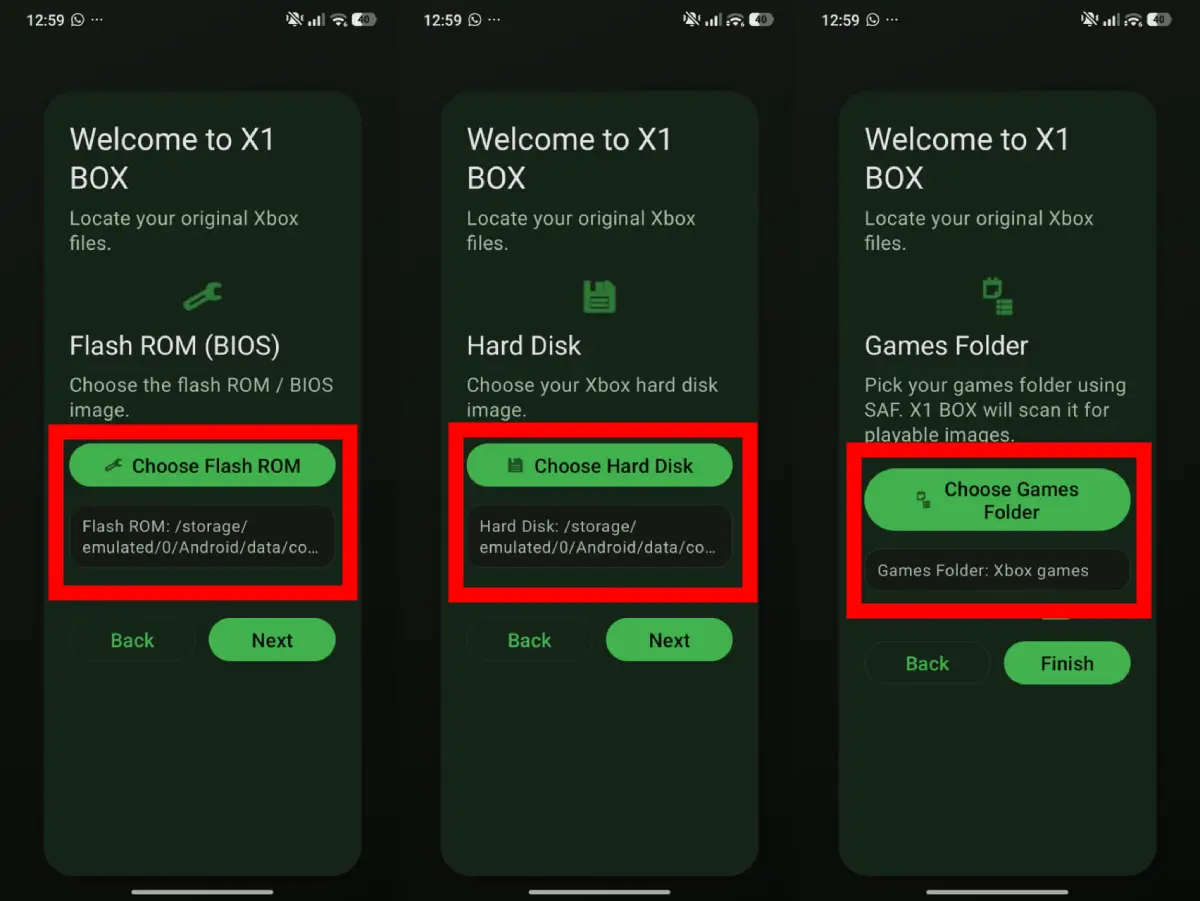 12:59 ···

40

Welcome to X1 BOX

Locate your original Xbox files.

Flash ROM (BIOS)

Choose the flash ROM / BIOS image.

Choose Flash ROM

Flash ROM: /storage/emulated/0/Android/data/co...

Back

Next

12:59 ···

40

Welcome to X1 BOX

Locate your original Xbox files.

Hard Disk

Choose your Xbox hard disk image.

Choose Hard Disk

Hard Disk: /storage/emulated/0/Android/data/co...

Back

Next

12:59 ···

40

Welcome to X1 BOX

Locate your original Xbox files.

Games Folder

Pick your games folder using SAF. X1 BOX will scan it for playable images.

Choose Games Folder

Games Folder: Xbox games

Back

Finish