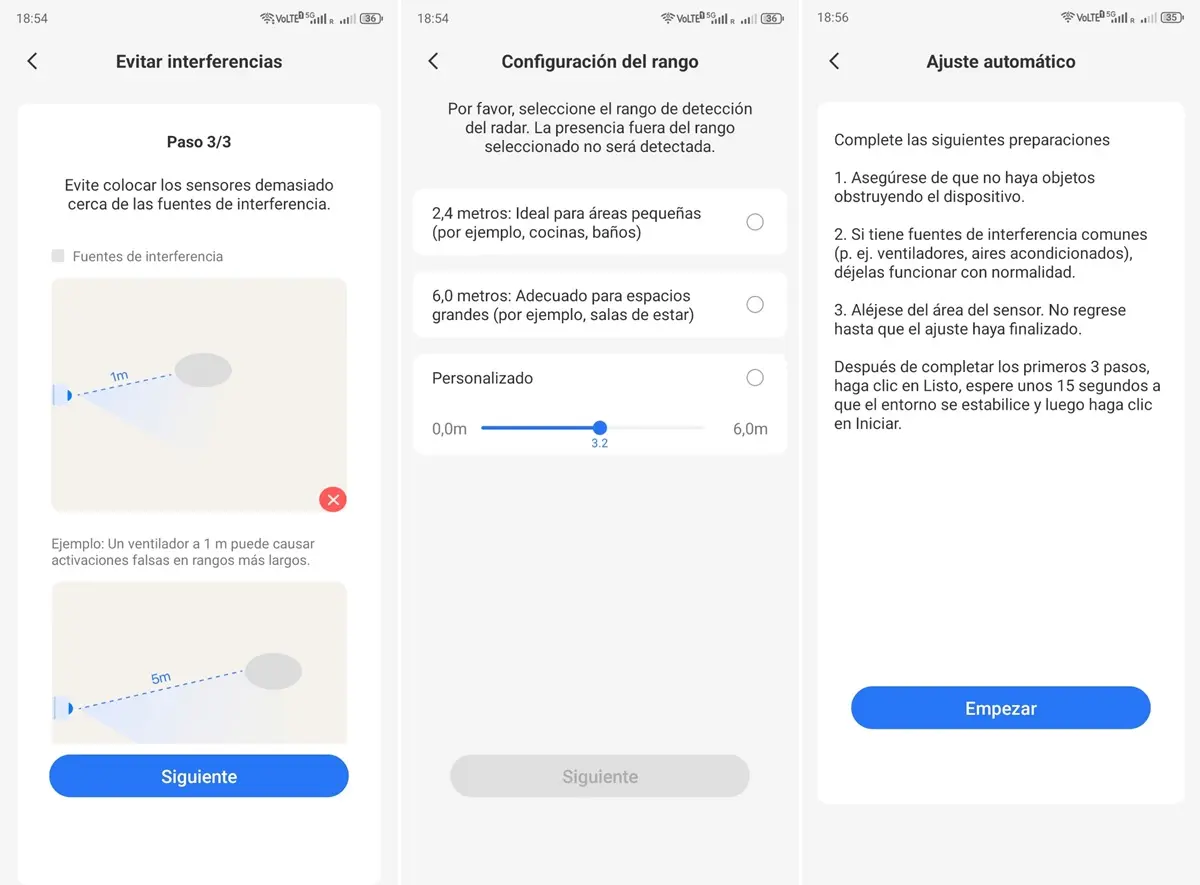 18:54 VoLTE 5G R 36

Evitar interferencias

Paso 3/3

Evite colocar los sensores demasiado cerca de las fuentes de interferencia.

Fuentes de interferencia

1m

Ejemplo: Un ventilador a 1 m puede causar activaciones falsas en rangos más largos.

5m

Siguiente

18:54 VoLTE 5G R 36

Configuración del rango

Por favor, seleccione el rango de detección del radar. La presencia fuera del rango seleccionado no será detectada.

2,4 metros: Ideal para áreas pequeñas (por ejemplo, cocinas, baños)

6,0 metros: Adecuado para espacios grandes (por ejemplo, salas de estar)

Personalizado

0,0m 3.2 6,0m

Siguiente

18:56 VoLTE 5G R 35

Ajuste automático

Complete las siguientes preparaciones

1. Asegúrese de que no haya objetos obstruyendo el dispositivo.

2. Si tiene fuentes de interferencia comunes (p. ej. ventiladores, aires acondicionados), déjelas funcionar con normalidad.

3. Aléjese del área del sensor. No regrese hasta que el ajuste haya finalizado.

Después de completar los primeros 3 pasos, haga clic en Listo, espere unos 15 segundos a que el entorno se estabilice y luego haga clic en Iniciar.

Empezar